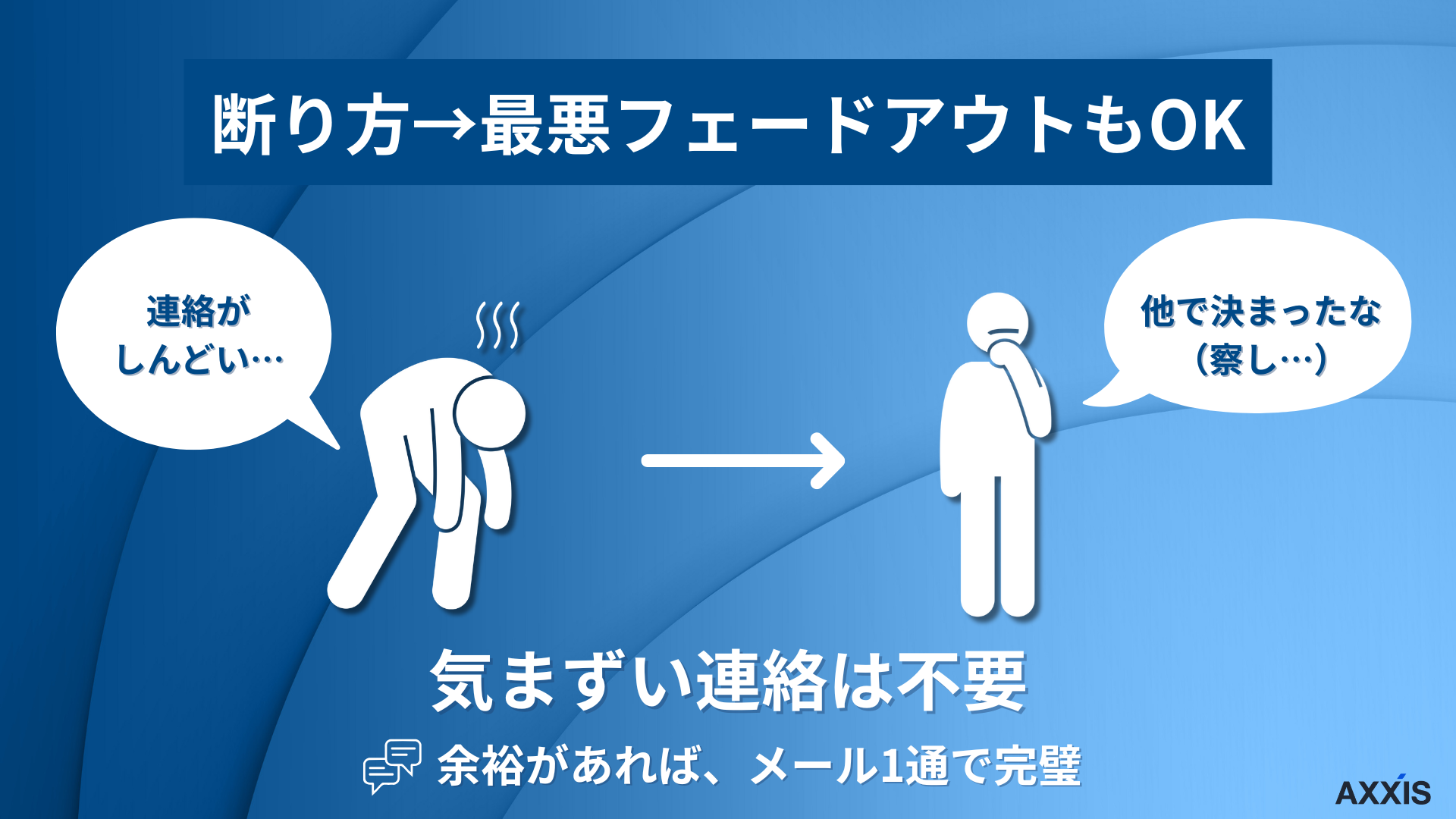 断り方→最悪フェードアウトもOK

連絡が
しんどい…

他で決まったな
(察し…)

気まずい連絡は不要

余裕があれば、メール1通で完璧

AXXIS